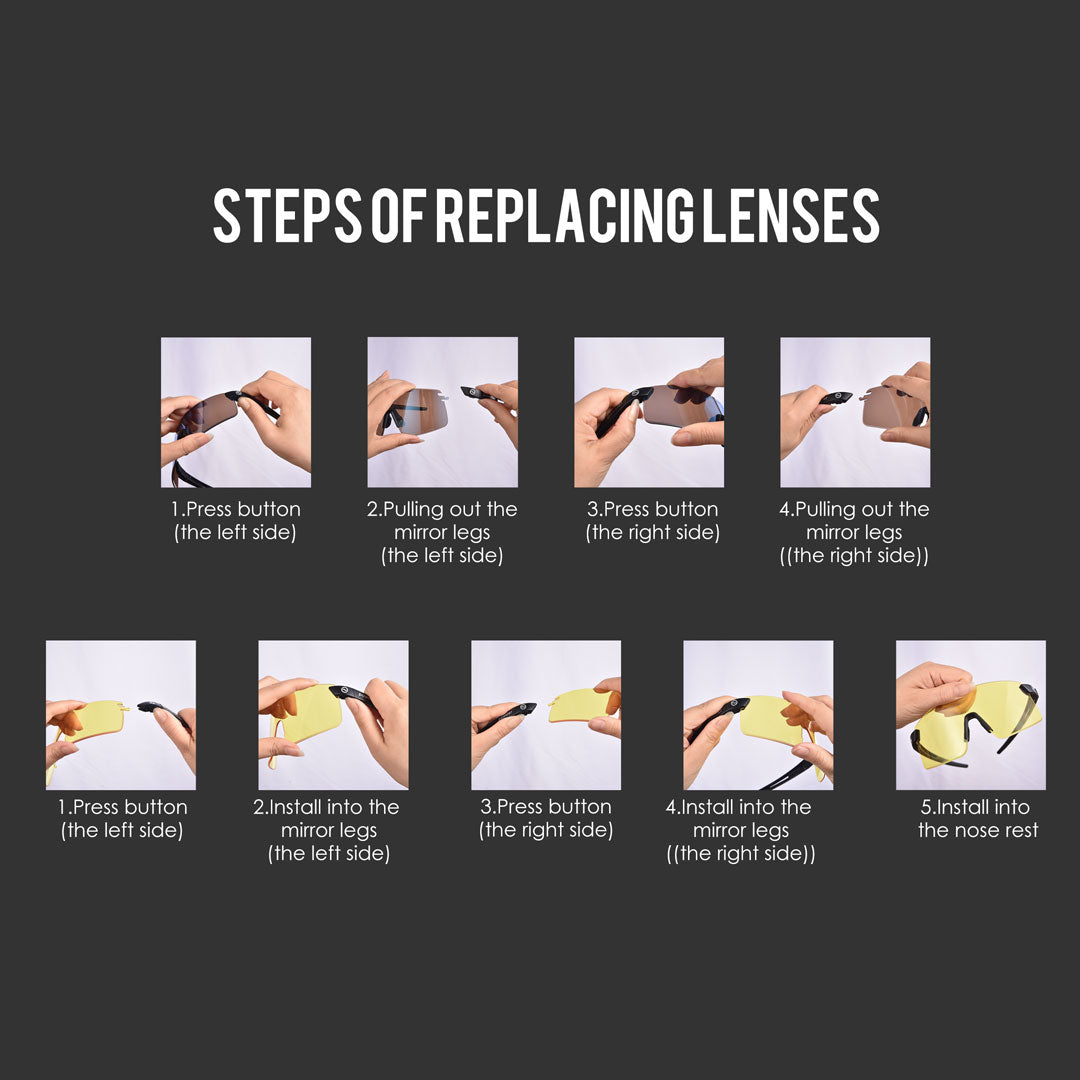 STEPS OF REPLACING LENSES

1.Press button (the left side)

2.Pulling out the mirror legs (the left side)

3.Press button (the right side)

4.Pulling out the mirror legs ((the right side))

1.Press button (the left side)

2.Install into the mirror legs (the left side)

3.Press button (the right side)

4.Install into the mirror legs ((the right side))

5.Install into the nose rest