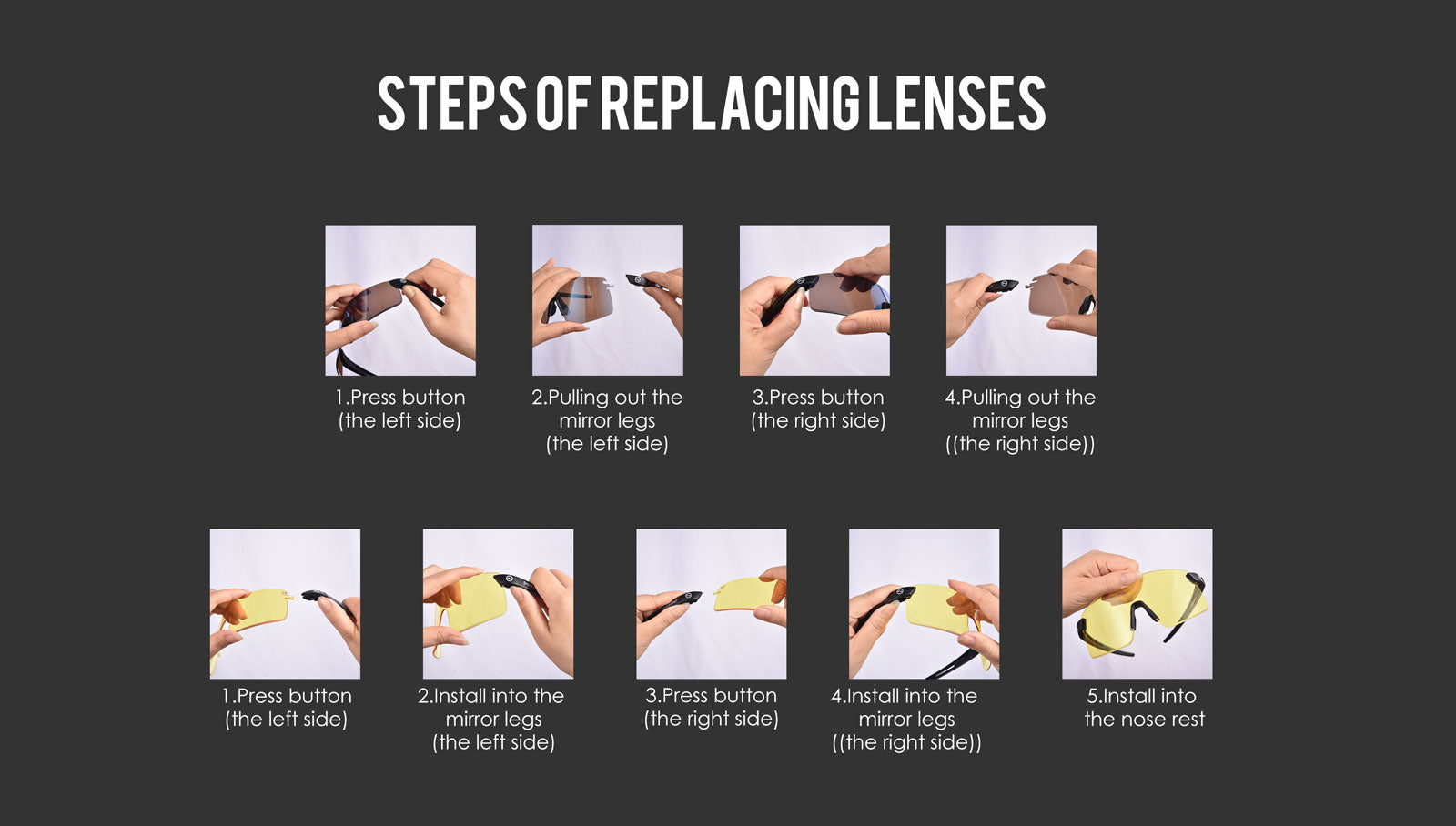 STEPS OF REPLACING LENSES

1.Press button (the left side)

2.Pulling out the mirror legs (the left side)

3.Press button (the right side)

4.Pulling out the mirror legs ((the right side))

1.Press button (the left side)

2.Install into the mirror legs (the left side)

3.Press button (the right side)

4.Install into the mirror legs ((the right side))

5.Install into the nose rest