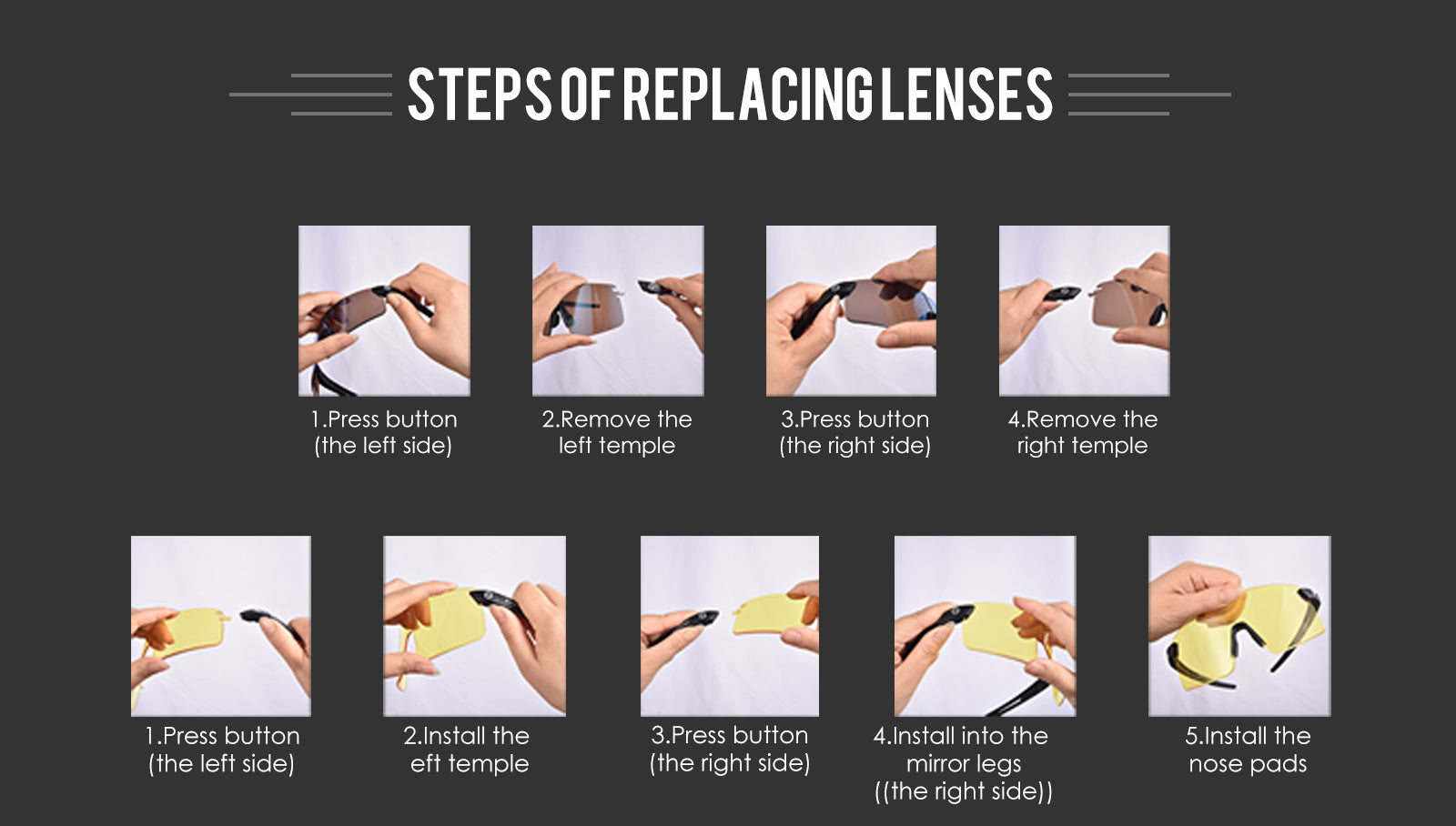 STEPS OF REPLACING LENSES

1.Press button (the left side)

2.Remove the left temple

3.Press button (the right side)

4.Remove the right temple

1.Press button (the left side)

2.Install the eft temple

3.Press button (the right side)

4.Install into the mirror legs ((the right side))

5.Install the nose pads