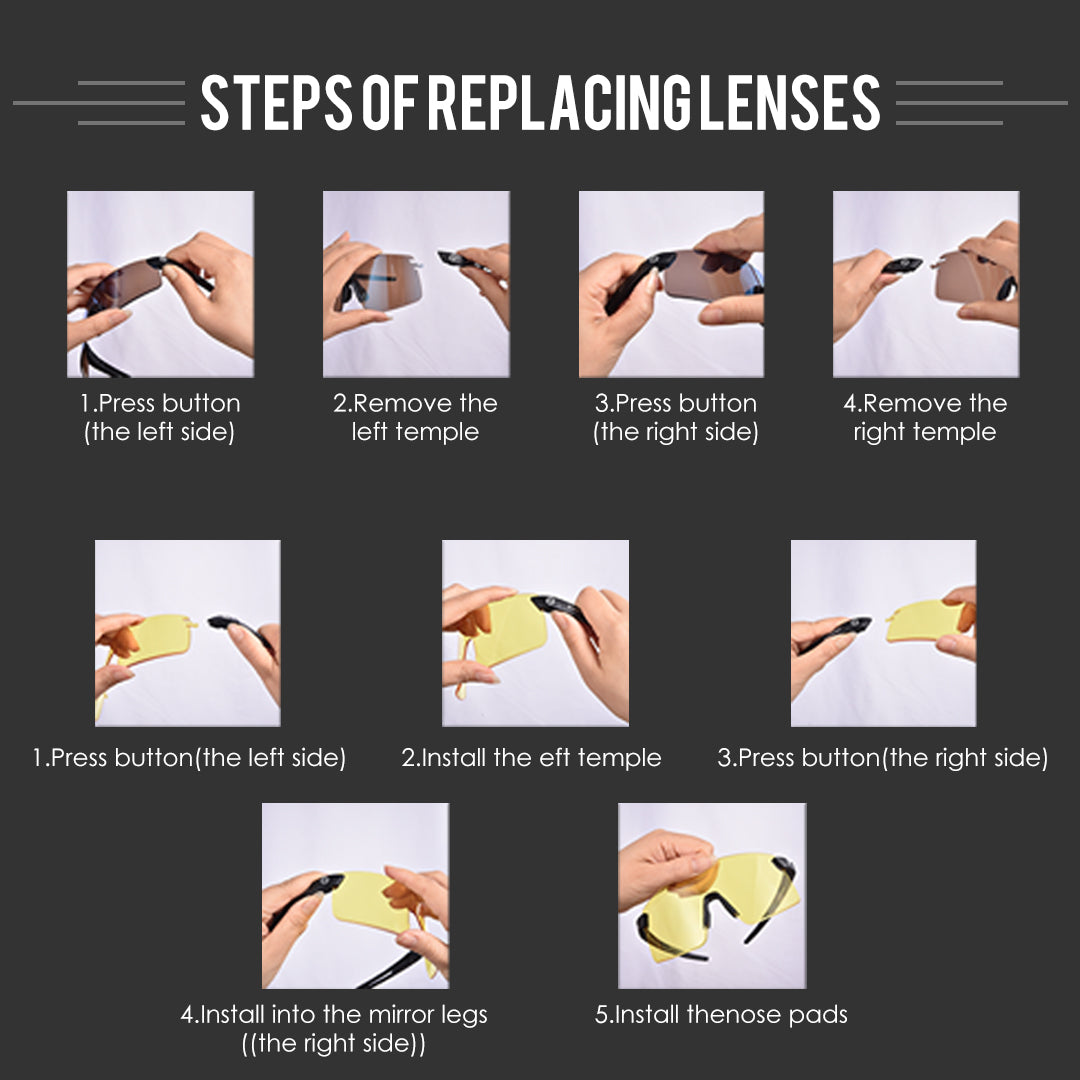 STEPS OF REPLACING LENSES

1.Press button (the left side)

2.Remove the left temple

3.Press button (the right side)

4.Remove the right temple

1.Press button(the left side)

2.Install the eft temple

3.Press button(the right side)

4.Install into the mirror legs ((the right side))

5.Install thenose pads